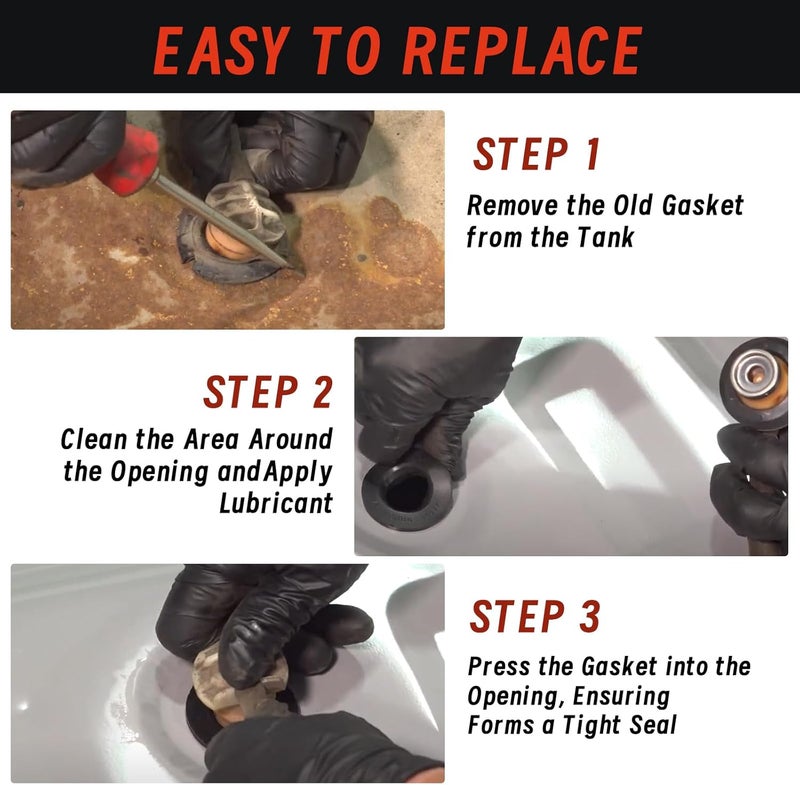 EASY TO REPLACE

STEP 1
Remove the Old Gasket from the Tank

STEP 2
Clean the Area Around the Opening andApply Lubricant

STEP 3
Press the Gasket into the Opening, Ensuring Forms a Tight Seal